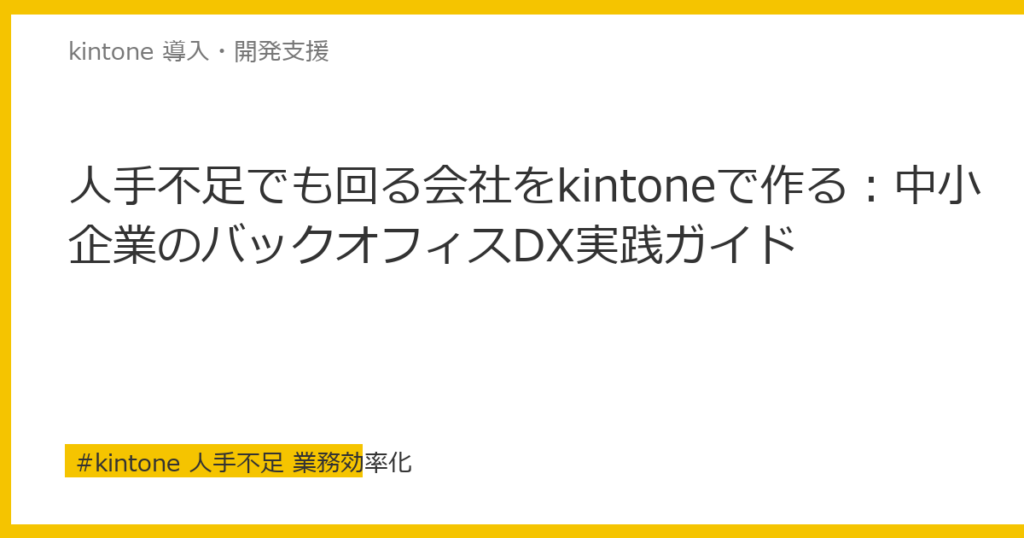 kintone 導入・開発支援

人手不足でも回る会社をkintoneで作る：中小企業のバックオフィスDX実践ガイド

#kintone 人手不足 業務効率化