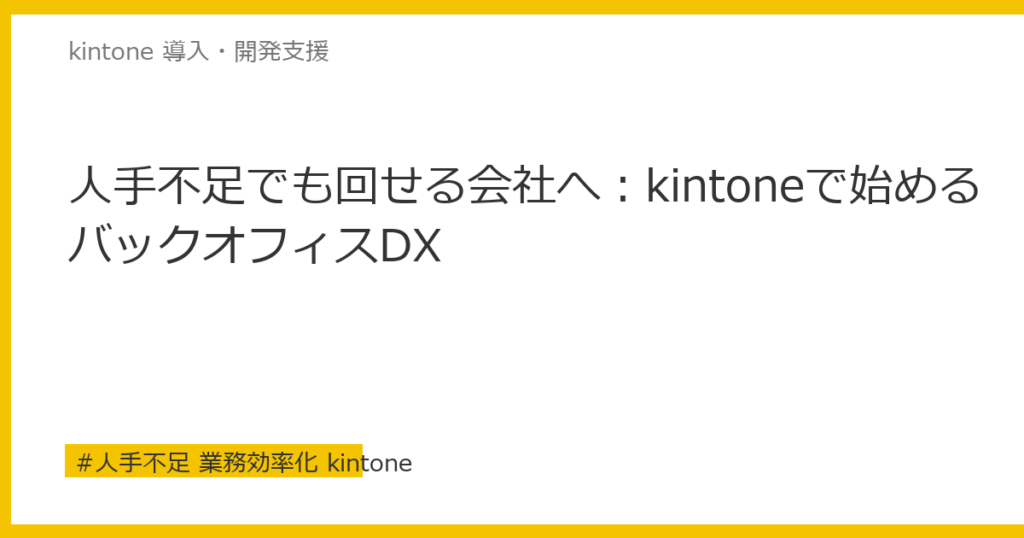 kintone 導入・開発支援

人手不足でも回せる会社へ：kintoneで始めるバックオフィスDX

＃人手不足 業務効率化 kintone